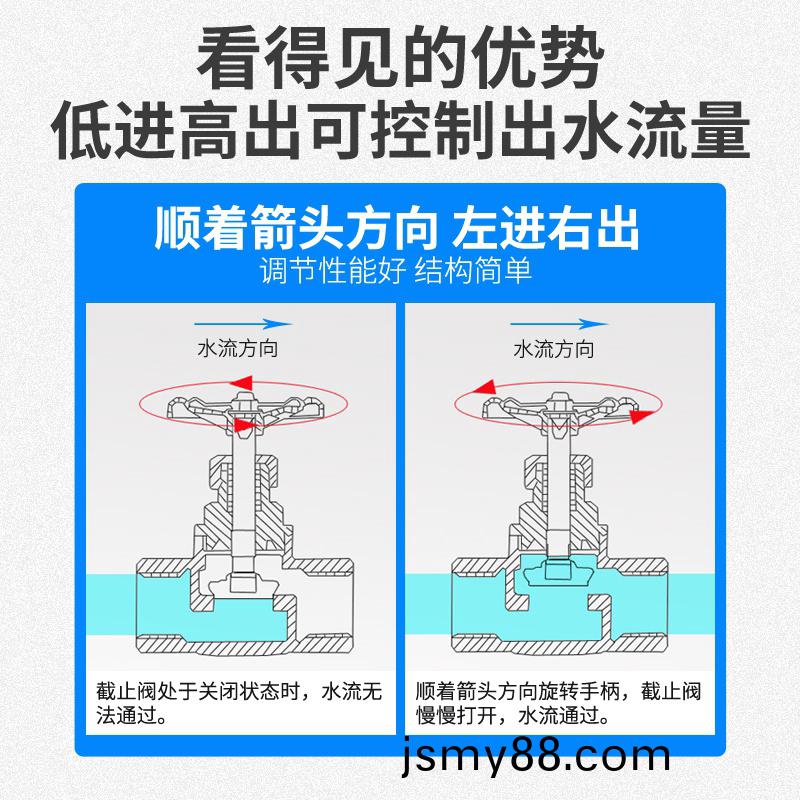 看得见的优势
低进高出可控制出水流量

顺着箭头方向 左进右出
调节性能好 结构简单

水流方向

截止阀处于关闭状态时，水流无法通过。

水流方向

顺着箭头方向旋转手柄，截止阀慢慢打开，水流通过。

jsmy88.com